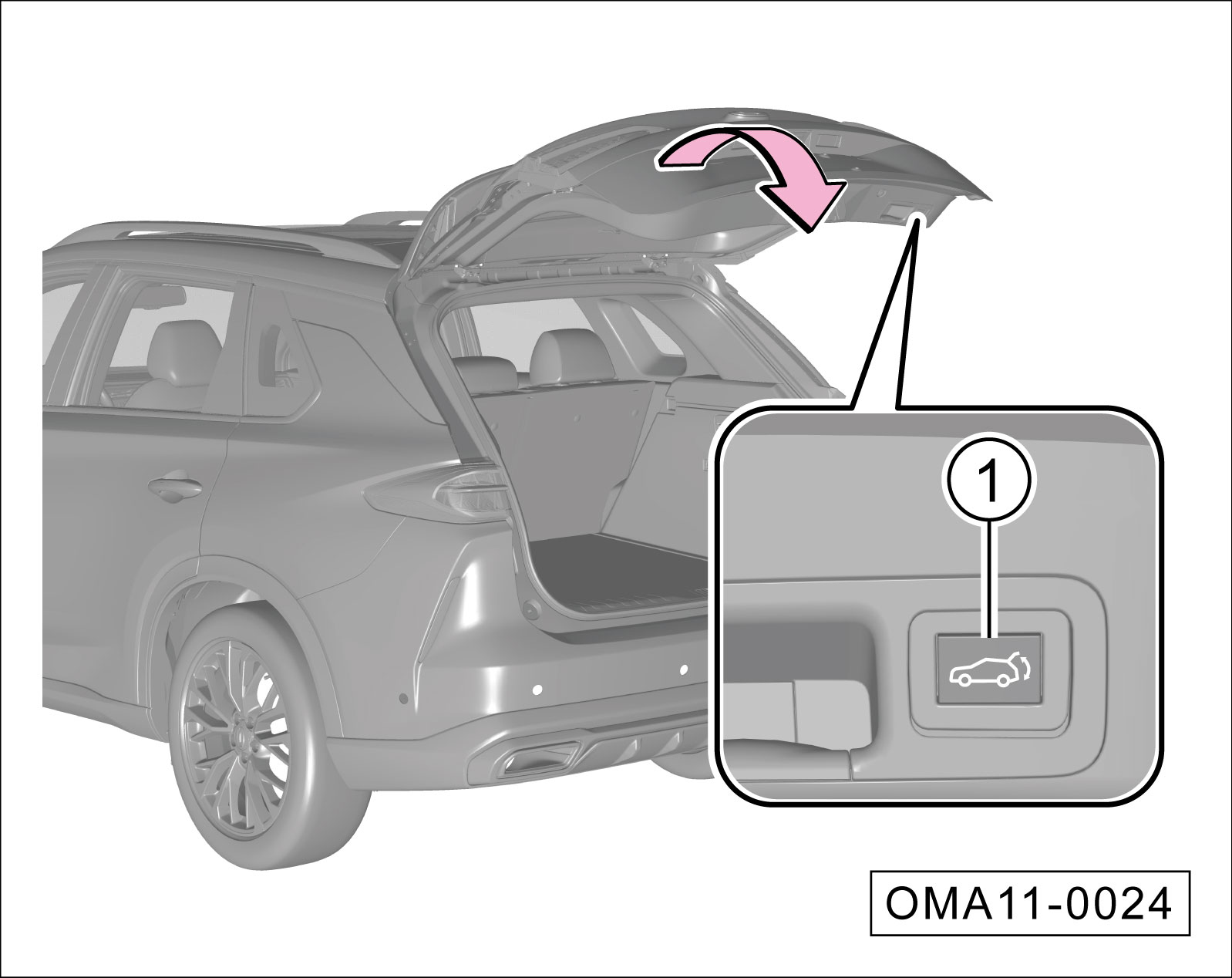 1

OMA11-0024