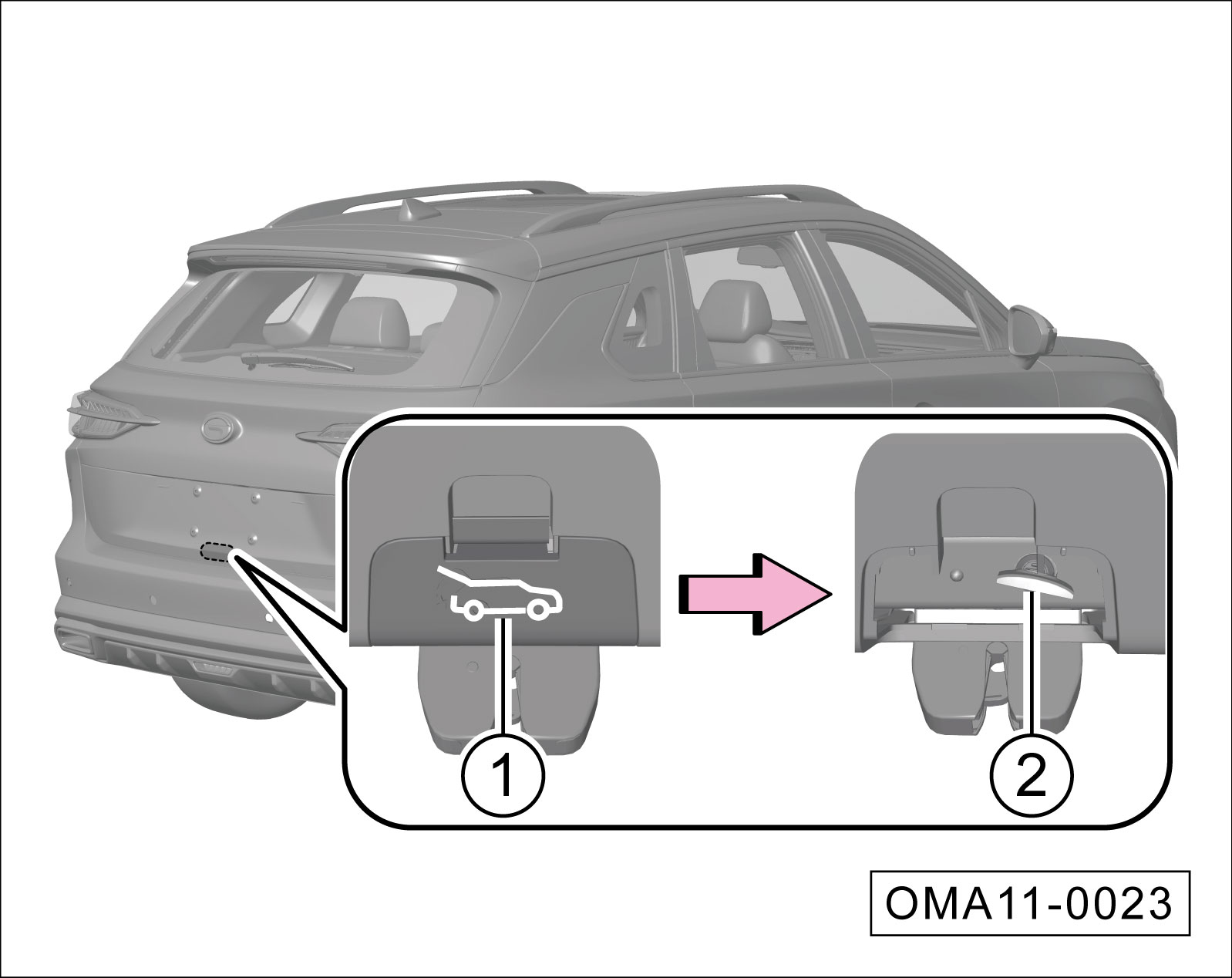 1

2

OMA11-0023