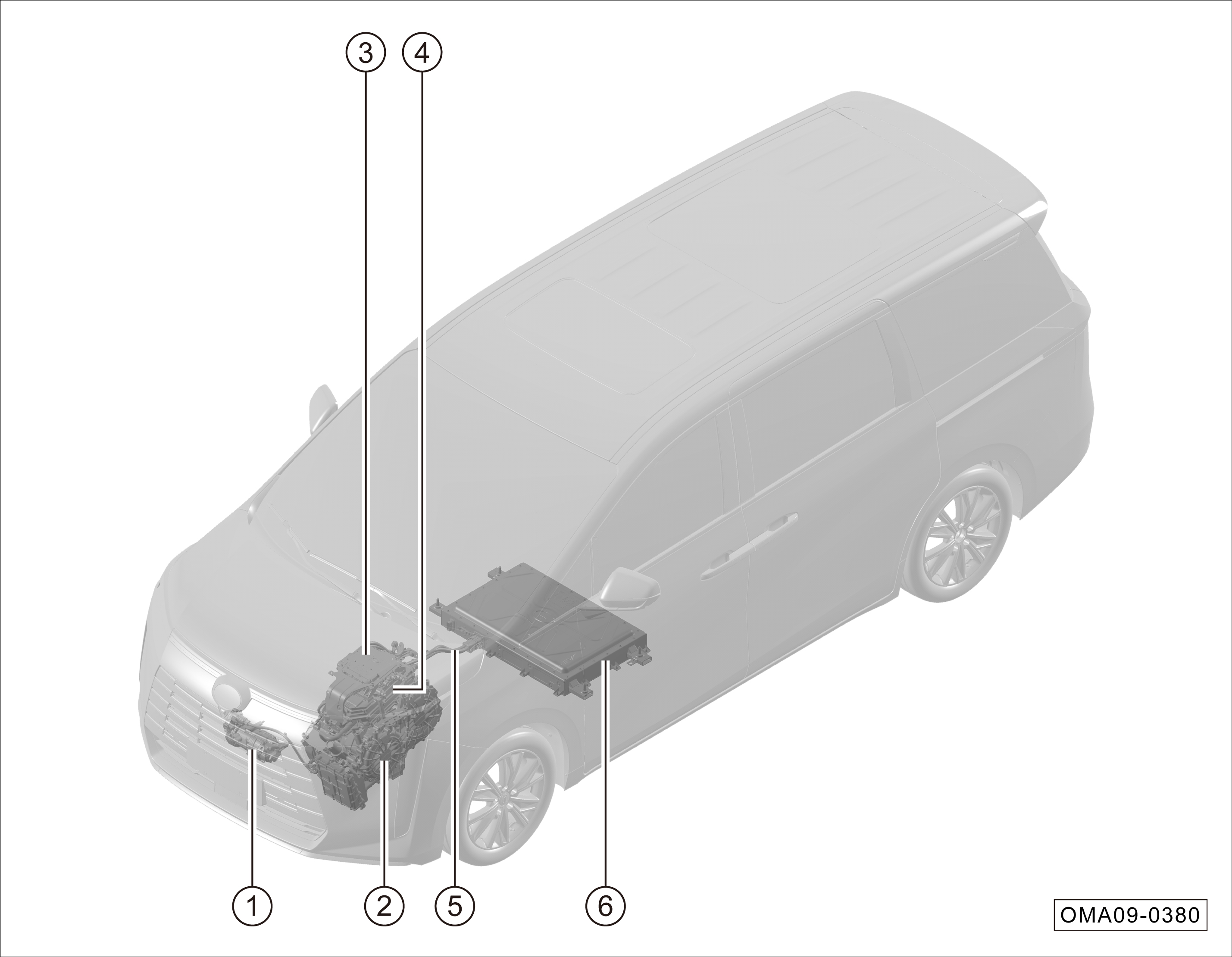 3
4
1
2
5
6
OMA09-0380