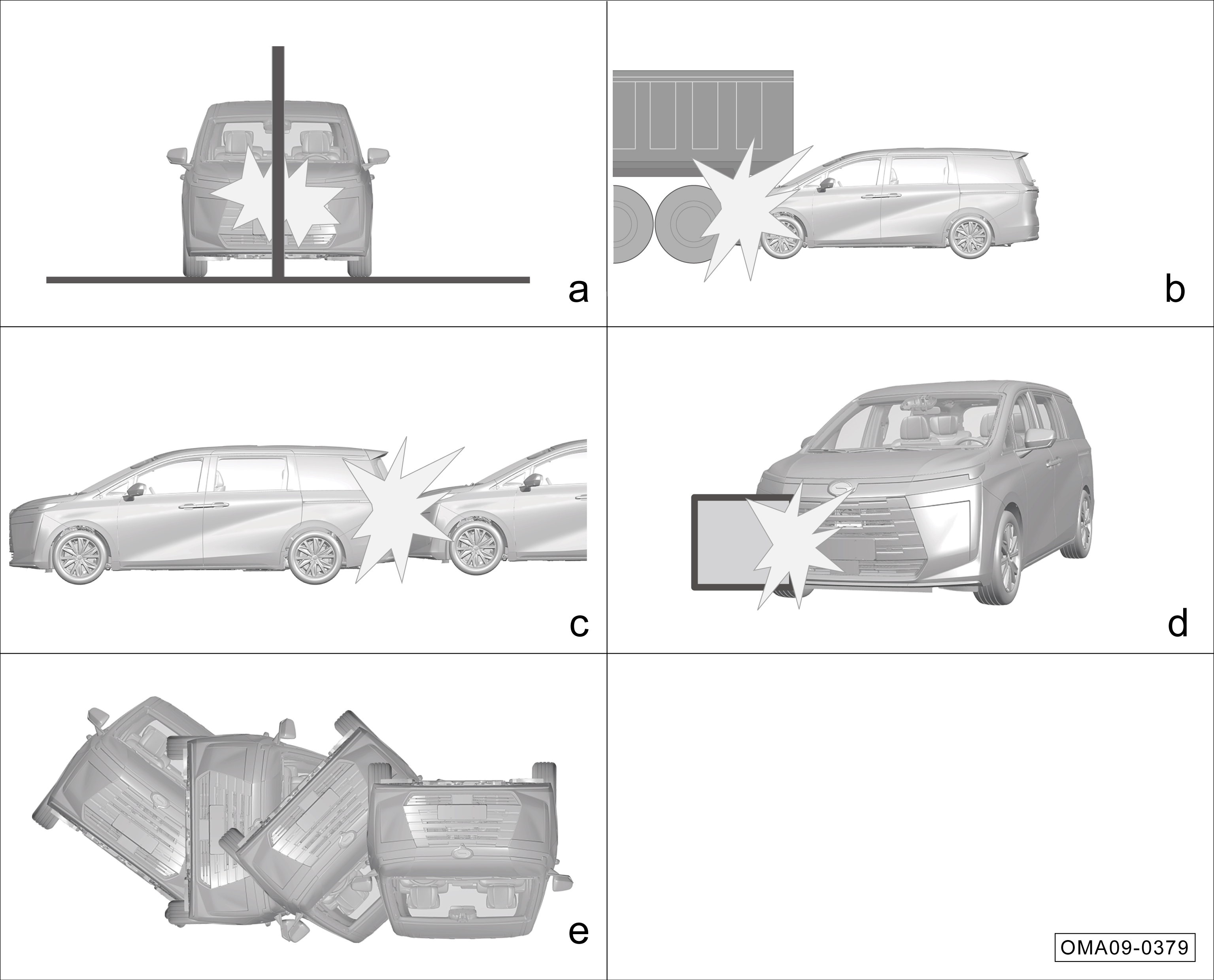 a

b

c

d

e

OMA09-0379