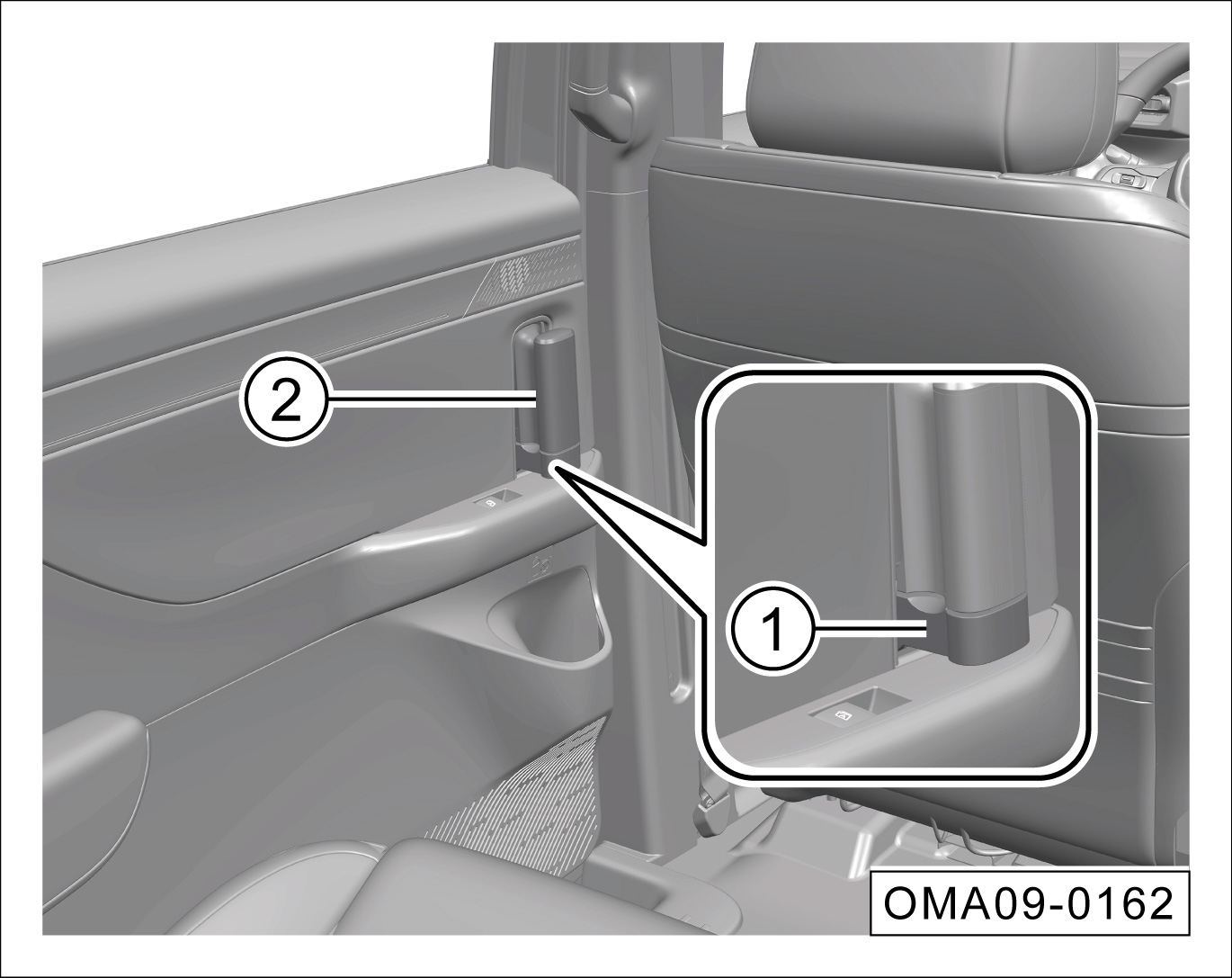 2
1
OMA09-0162