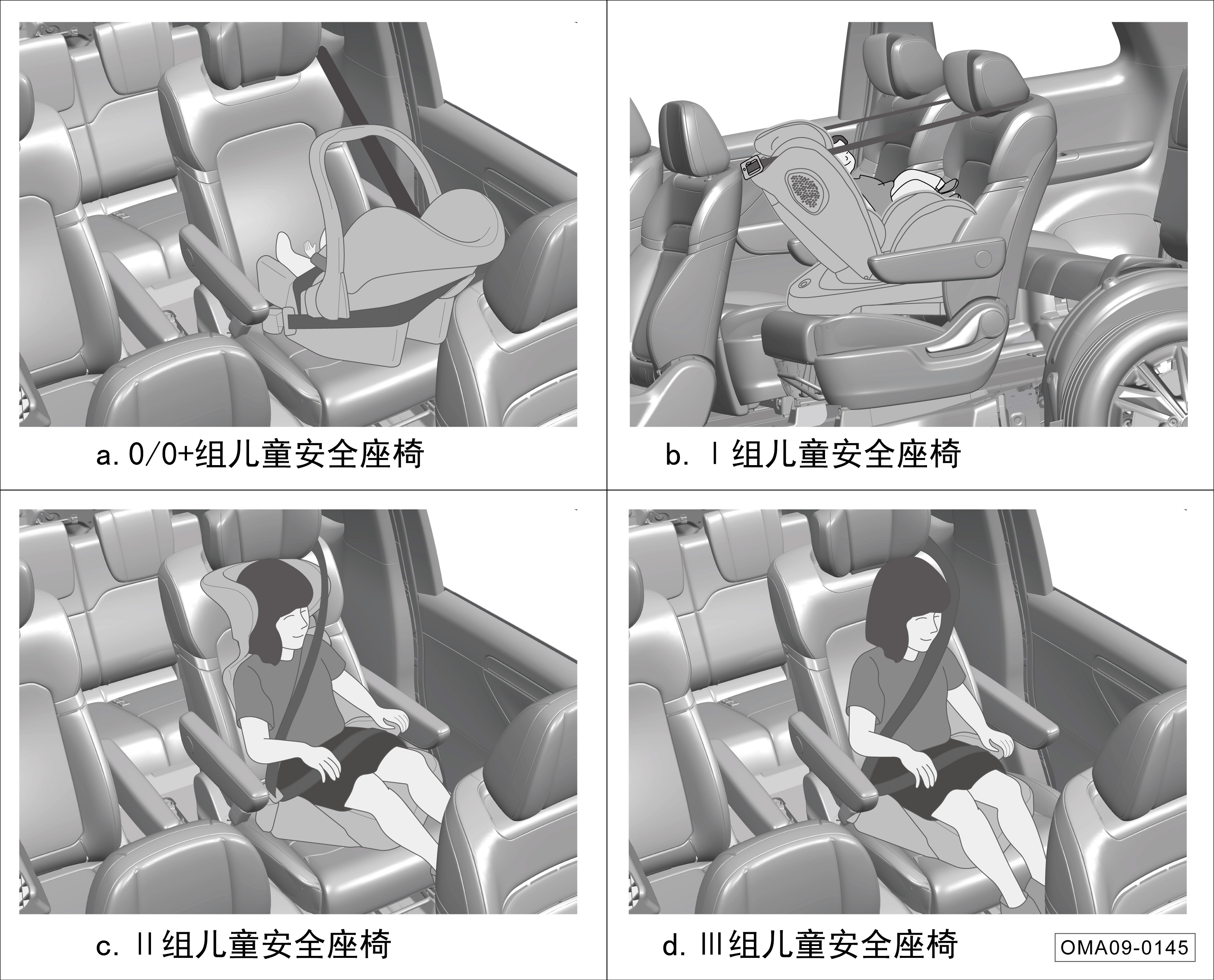 a. 0/0+组儿童安全座椅

b. Ⅰ组儿童安全座椅

c. Ⅱ组儿童安全座椅

d. Ⅲ组儿童安全座椅

OMA09-0145