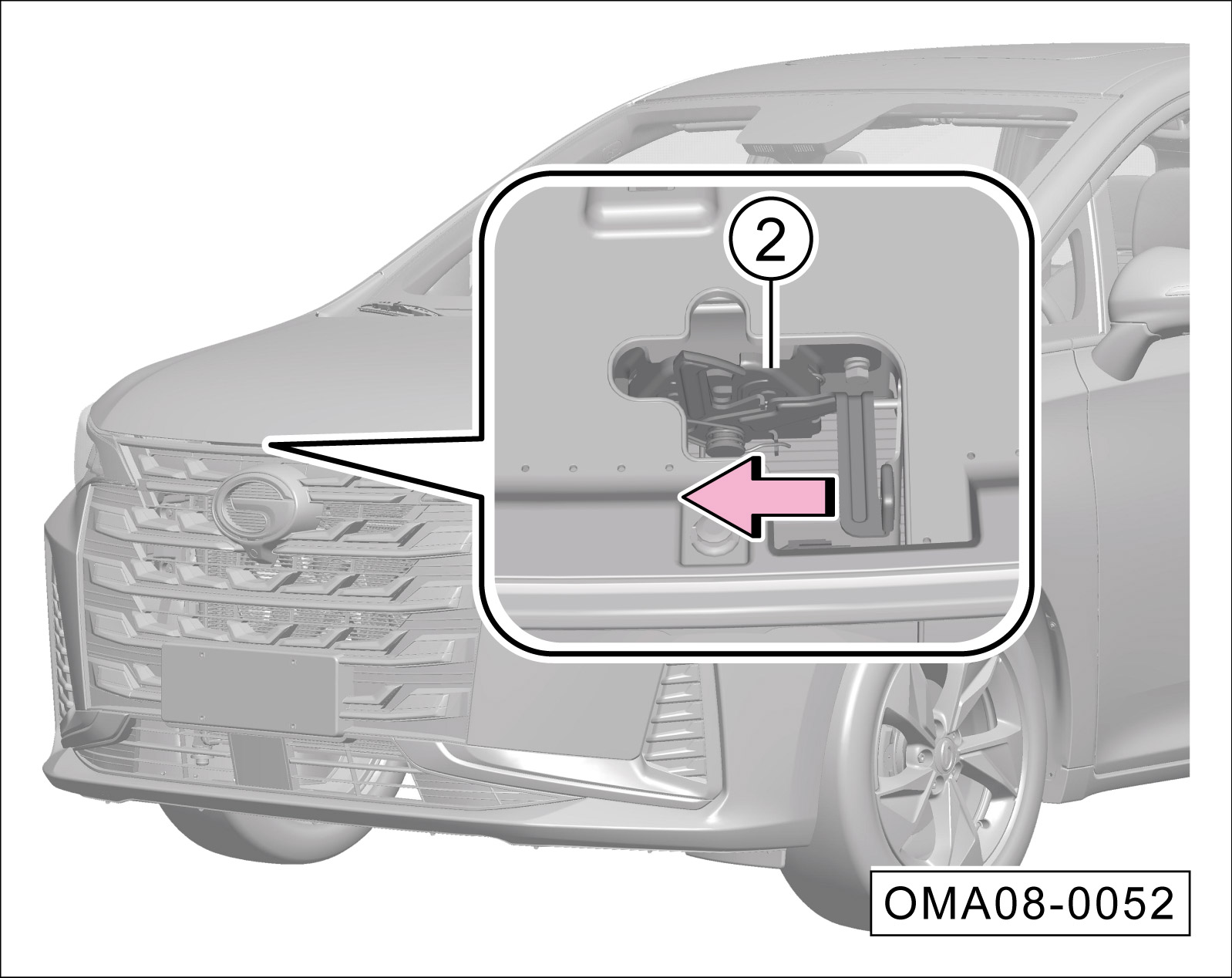 2

OMA08-0052