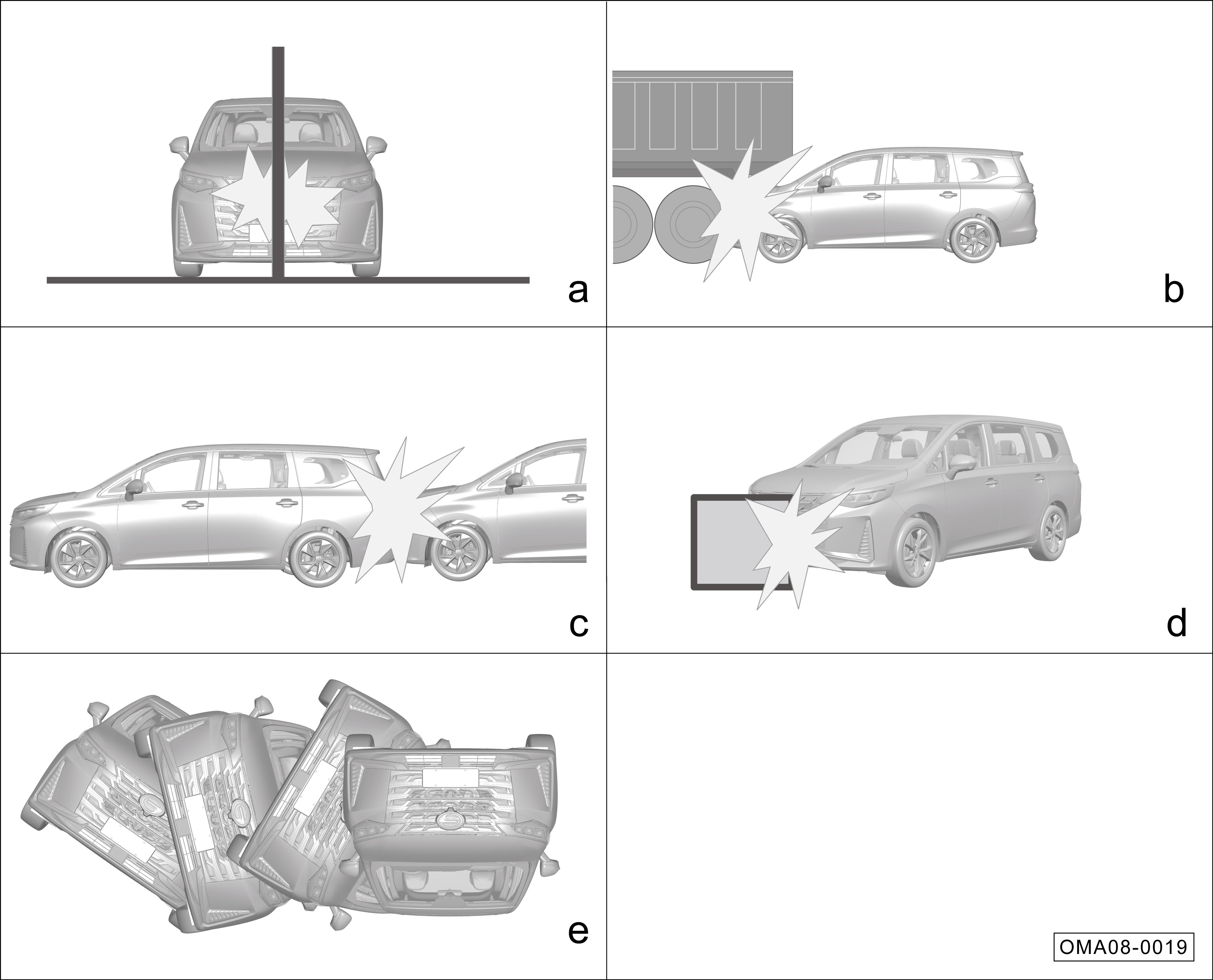 a

b

c

d

e

OMA08-0019