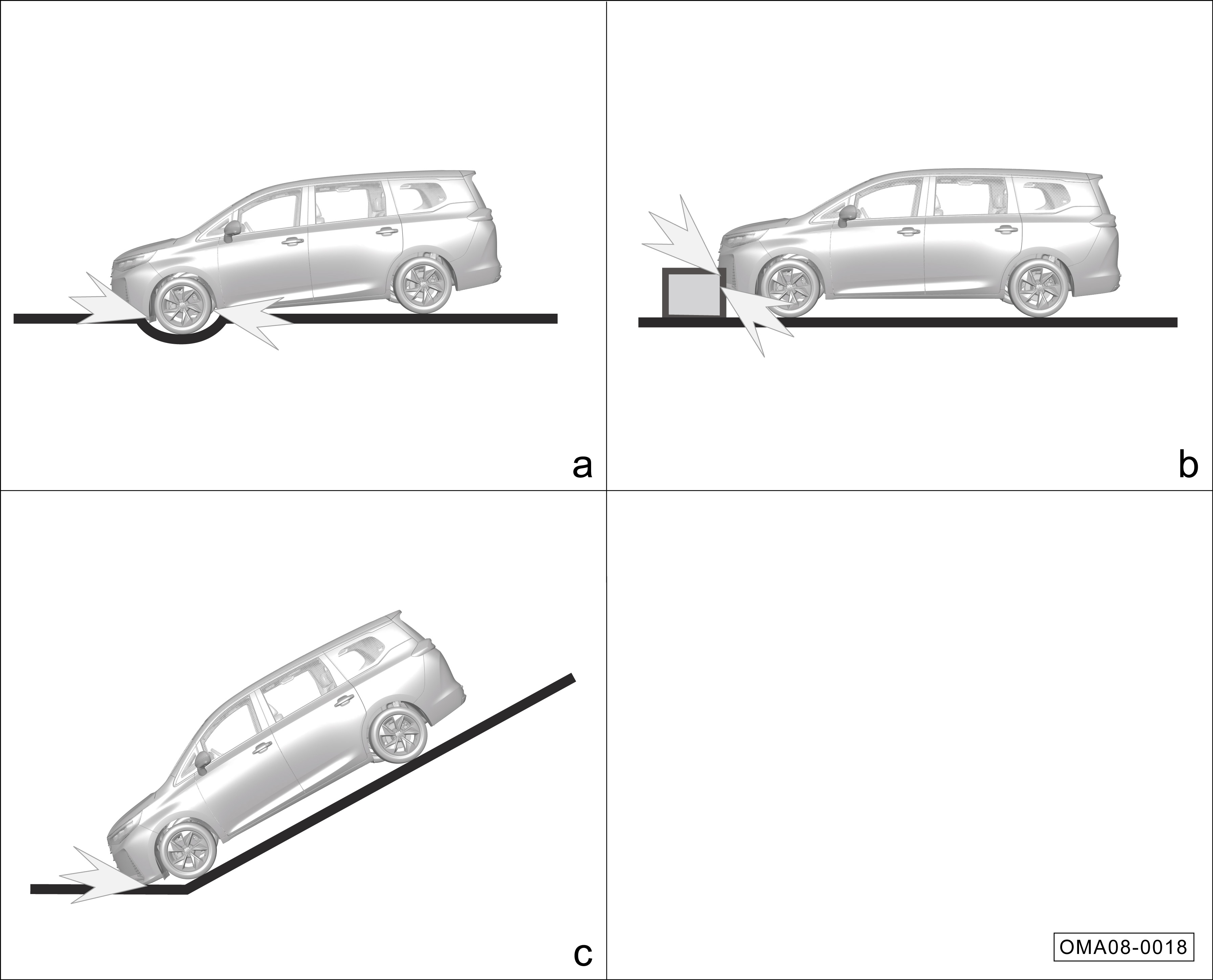 a

b

c

OMA08-0018