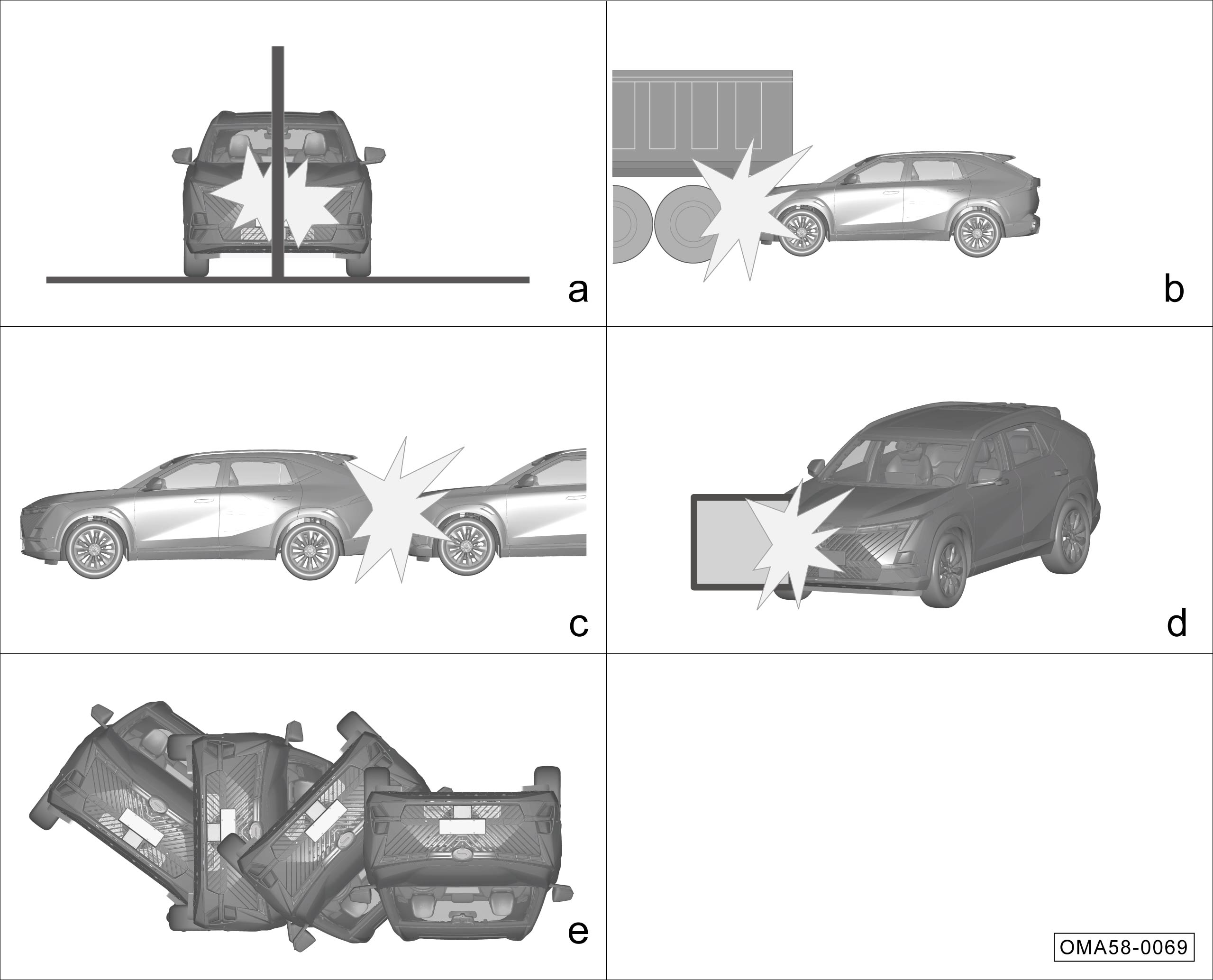 a

b

c

d

e

OMA58-0069