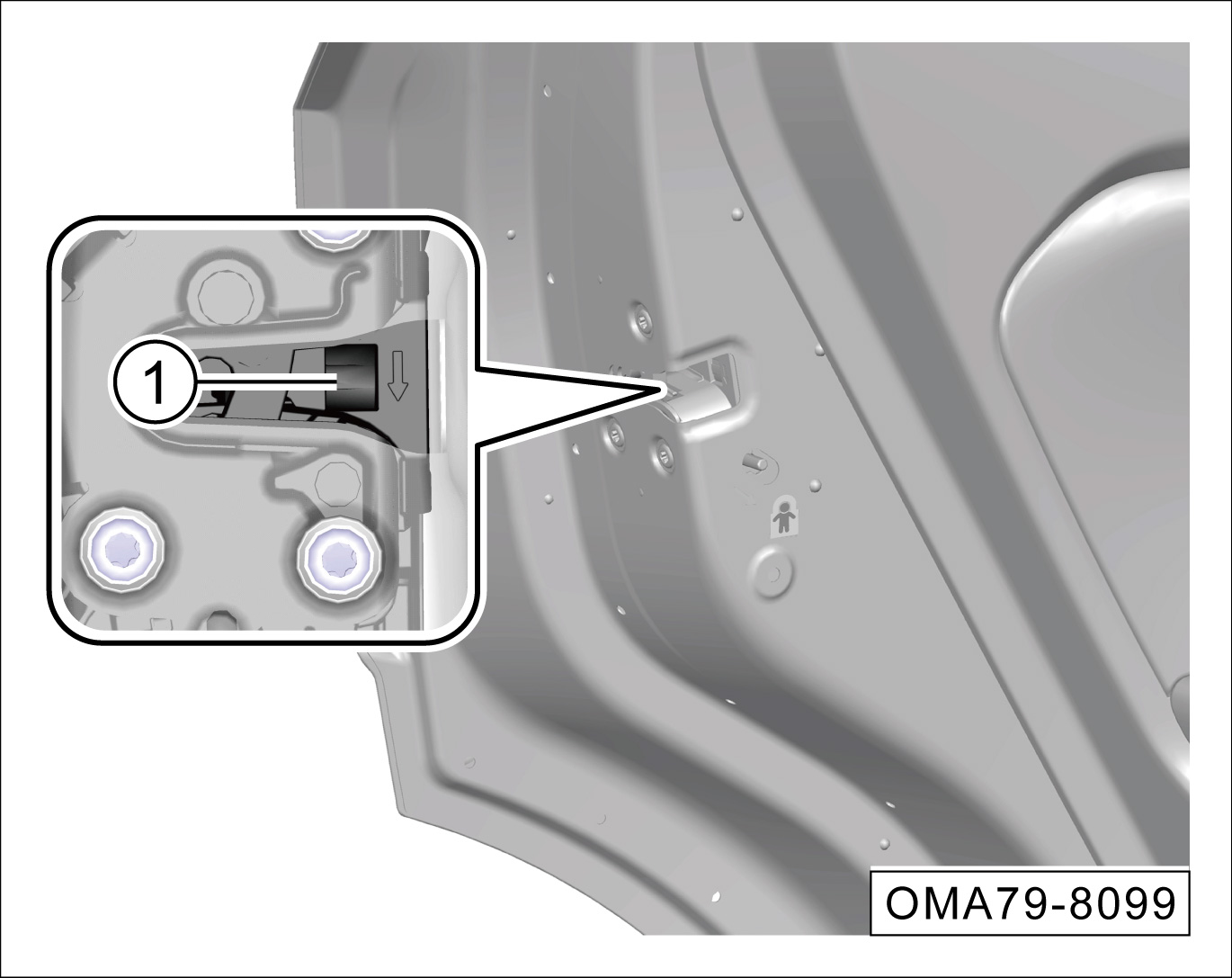 1

OMA79-8099