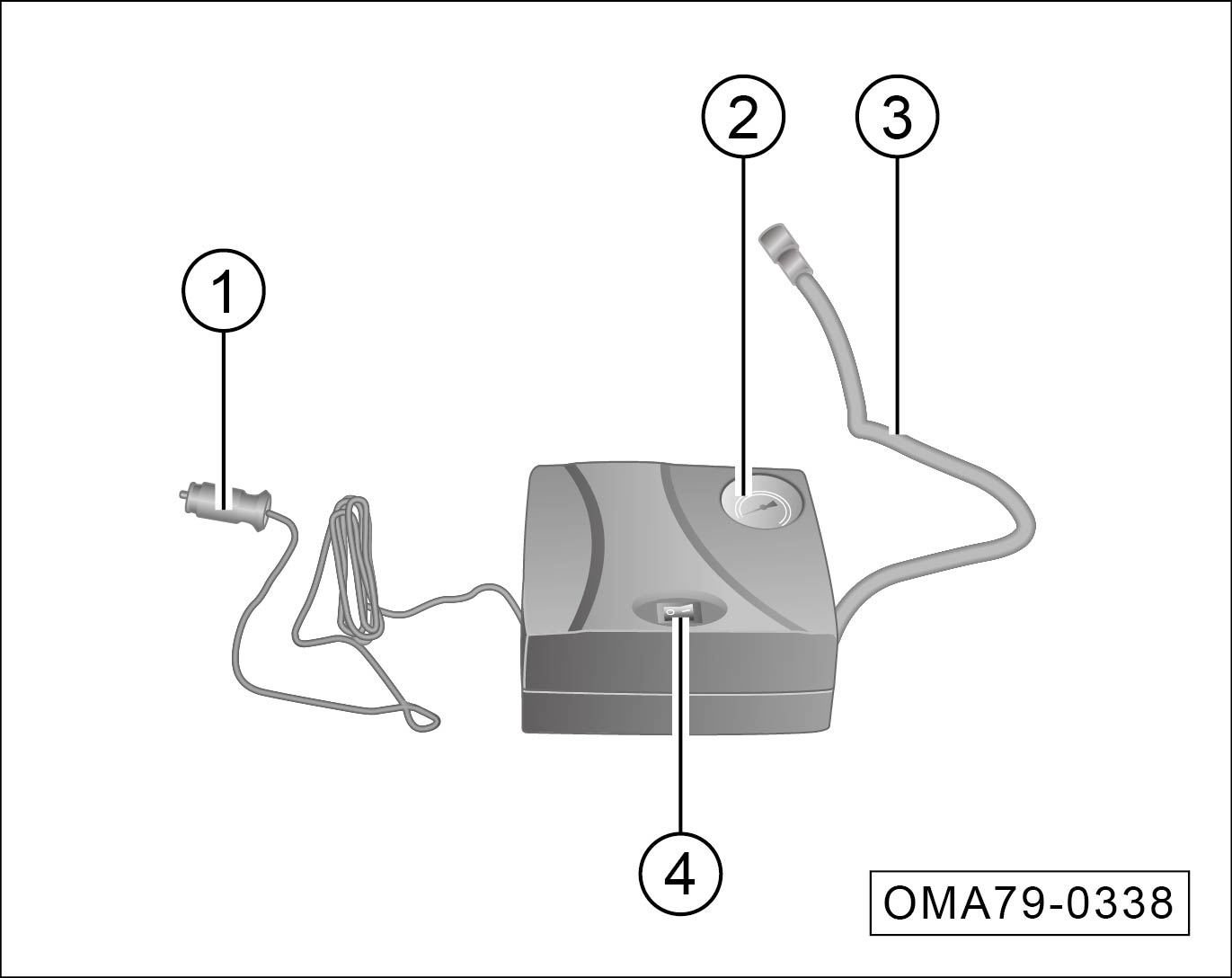 1
2
3
4
OMA79-0338