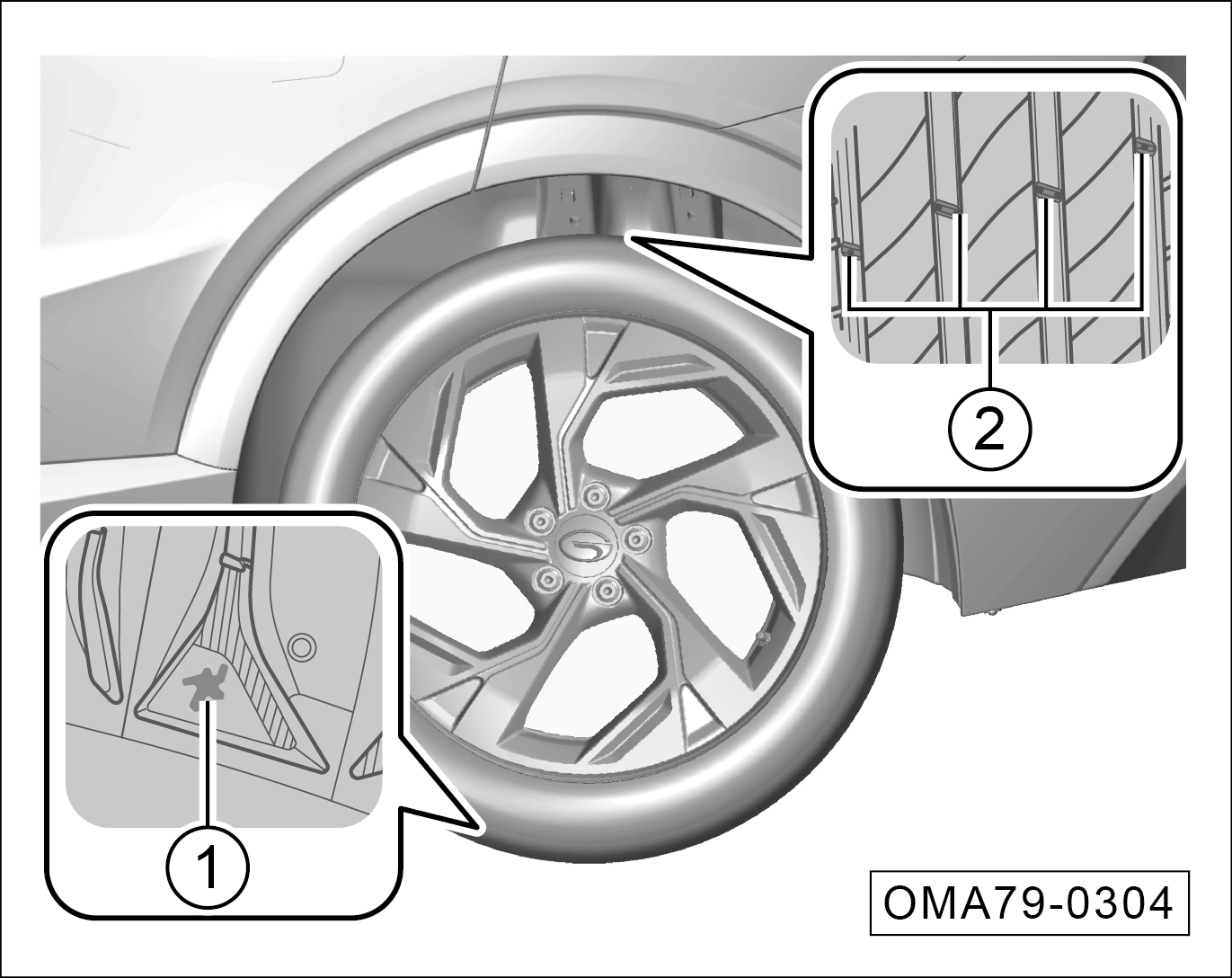 2

1

OMA79-0304