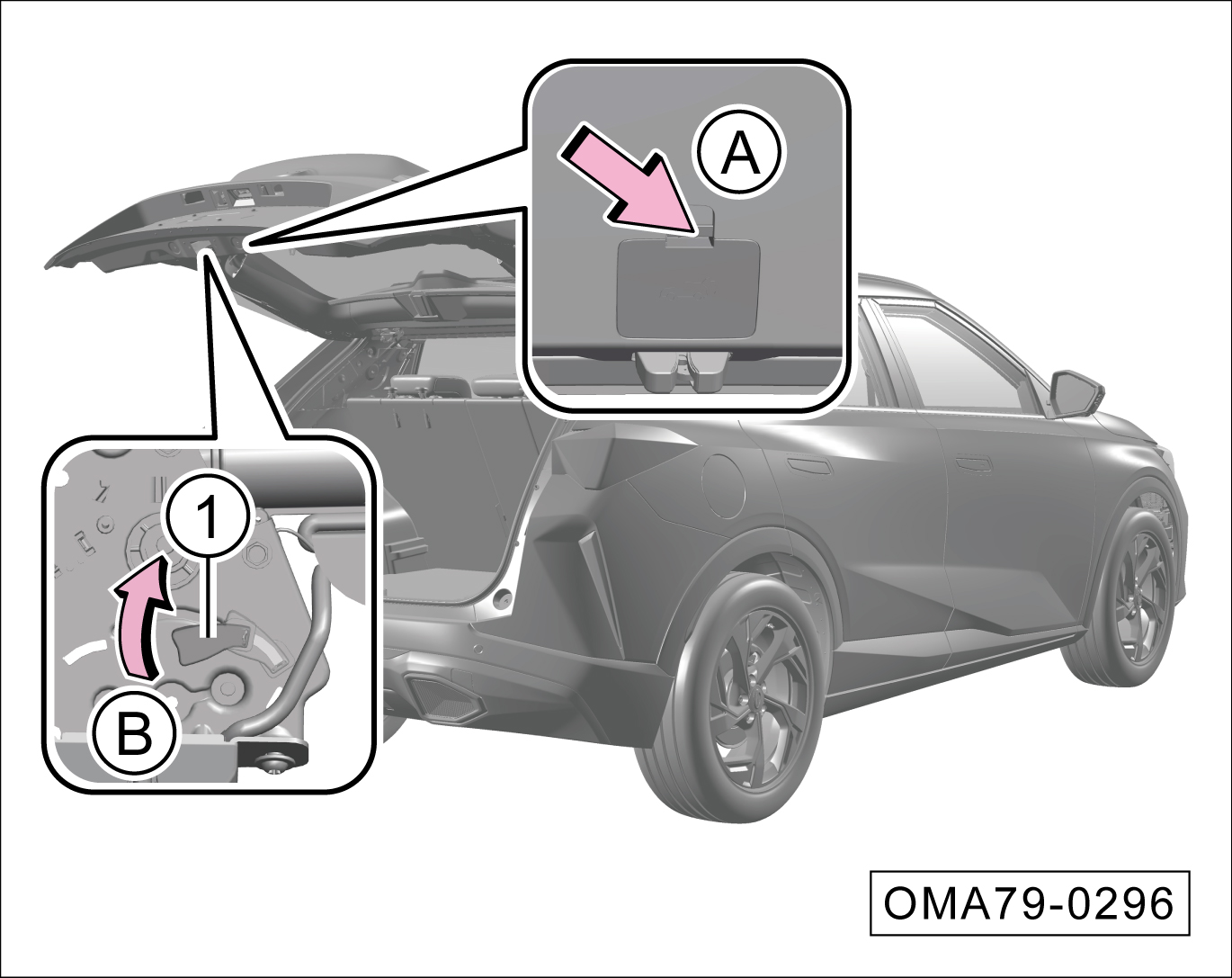 A

1

B

OMA79-0296