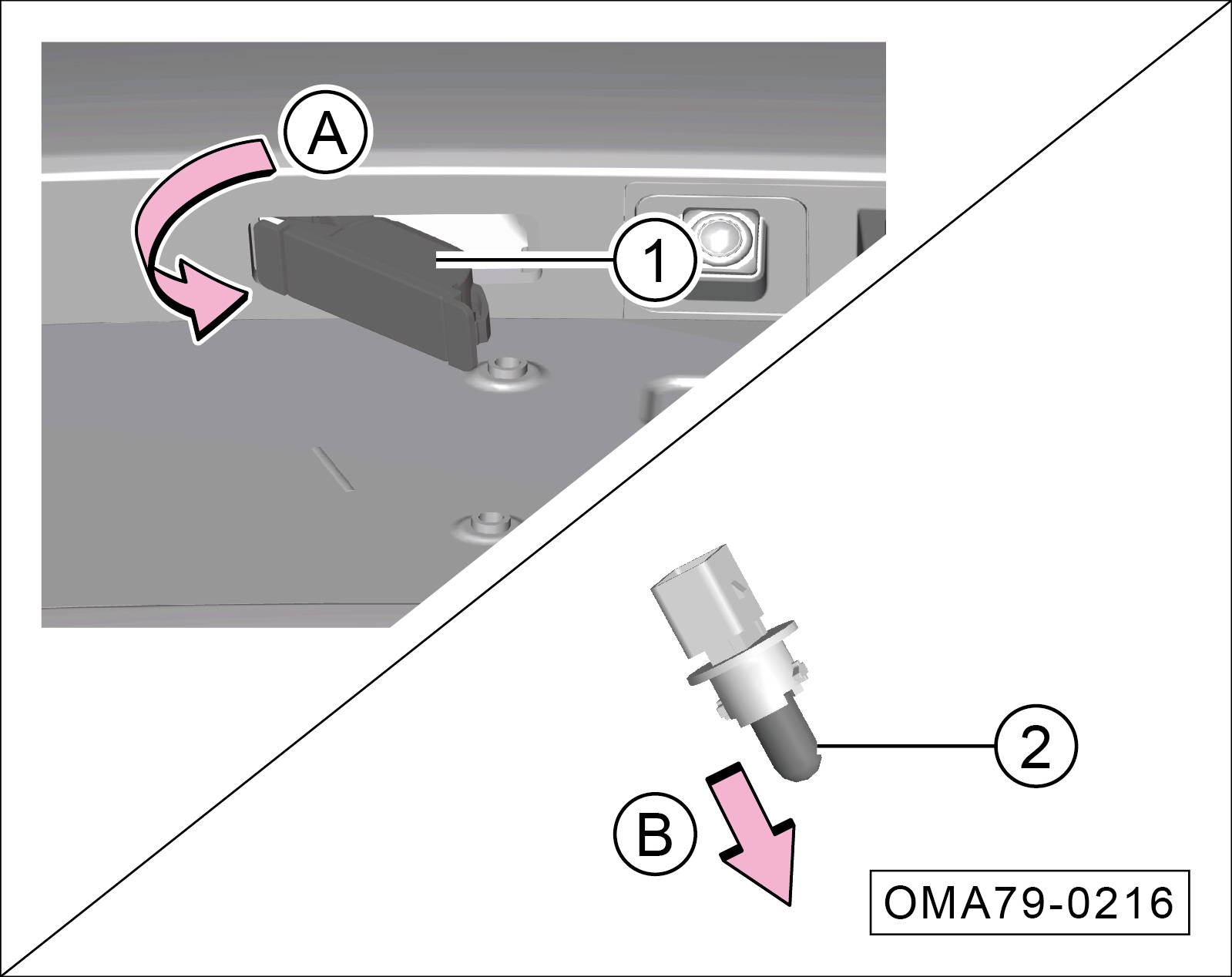 A
1
2
B
OMA79-0216