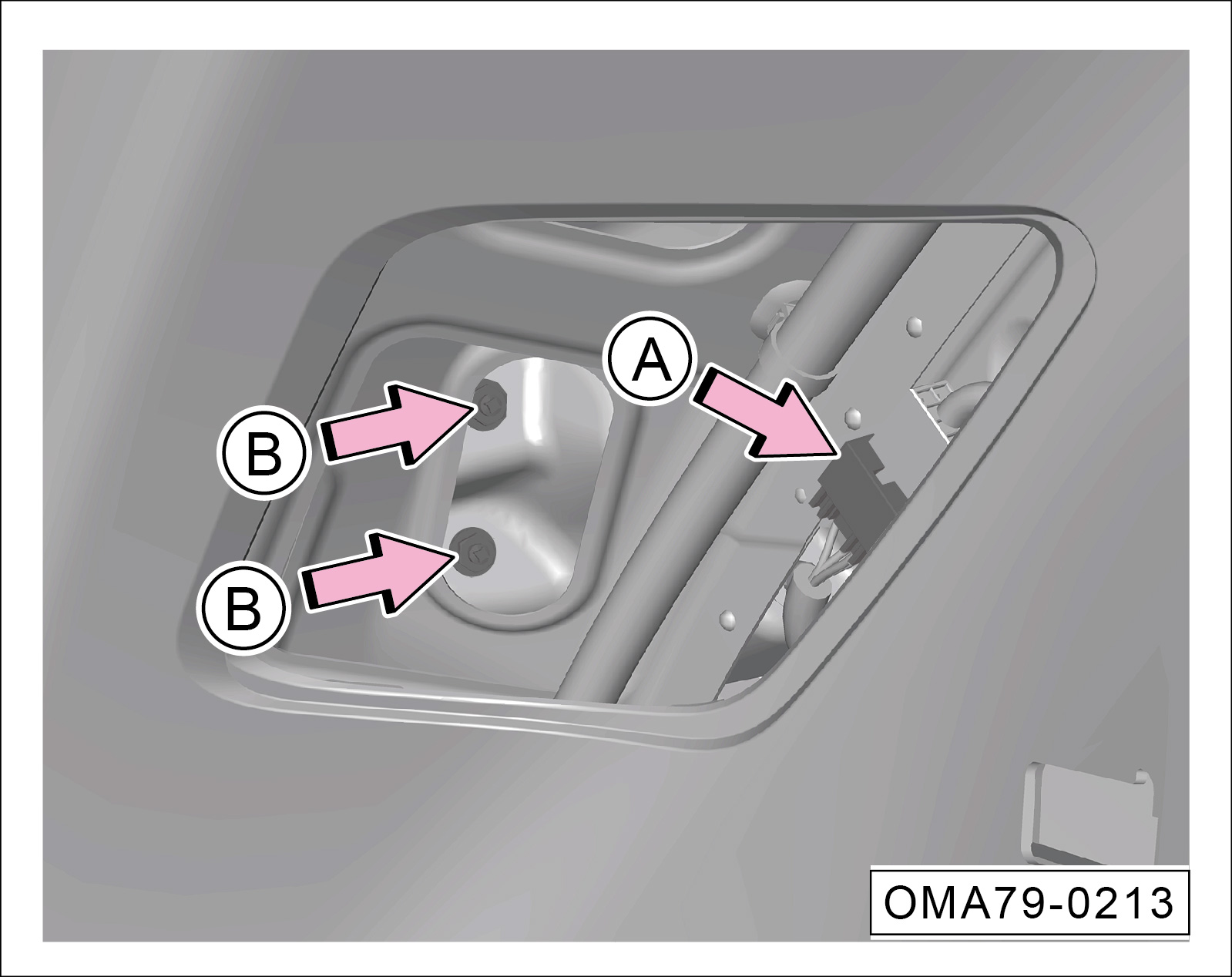 A

B

B

OMA79-0213