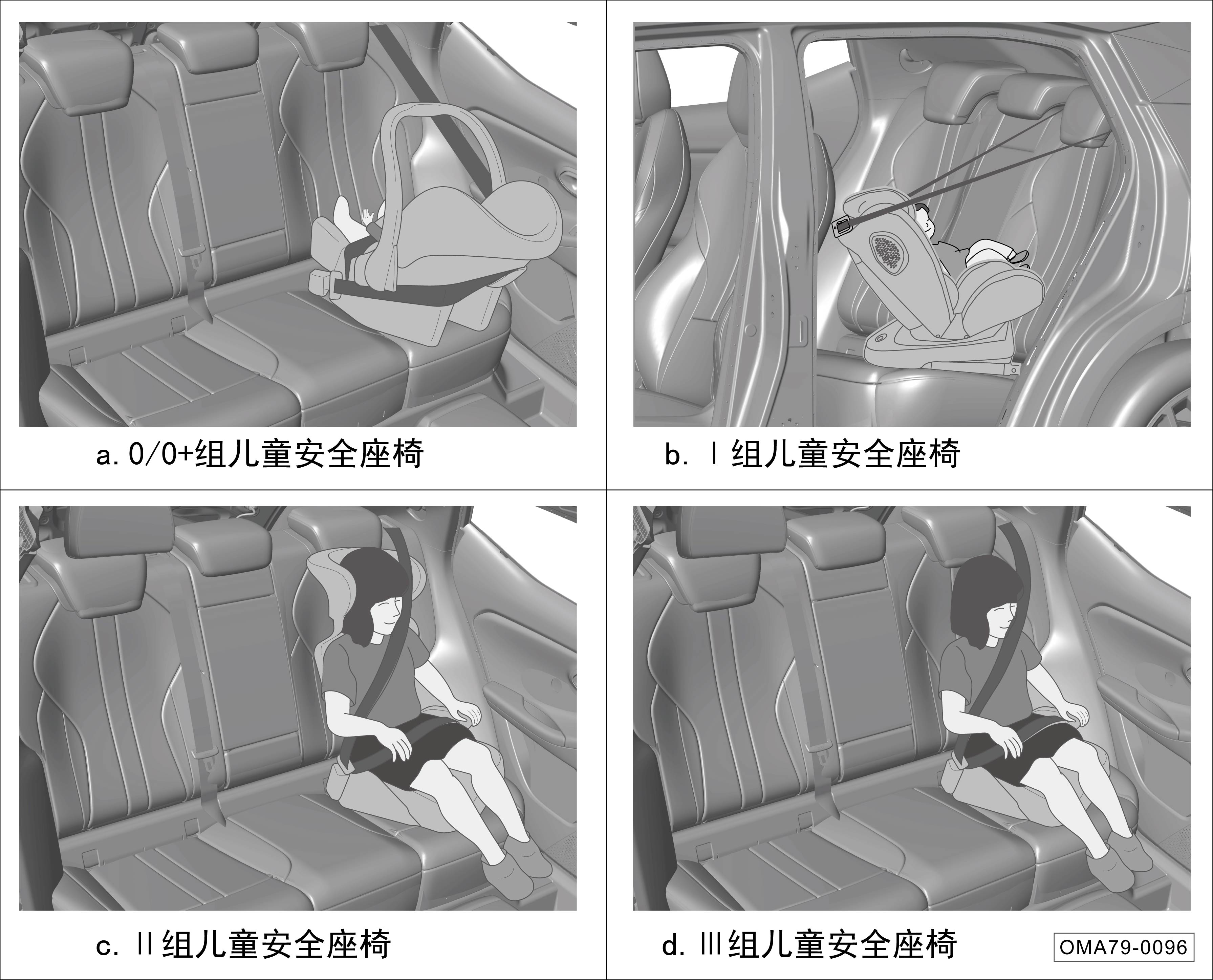 a. 0/0+组儿童安全座椅

b. Ⅰ组儿童安全座椅

c. Ⅱ组儿童安全座椅

d. Ⅲ组儿童安全座椅

OMA79-0096