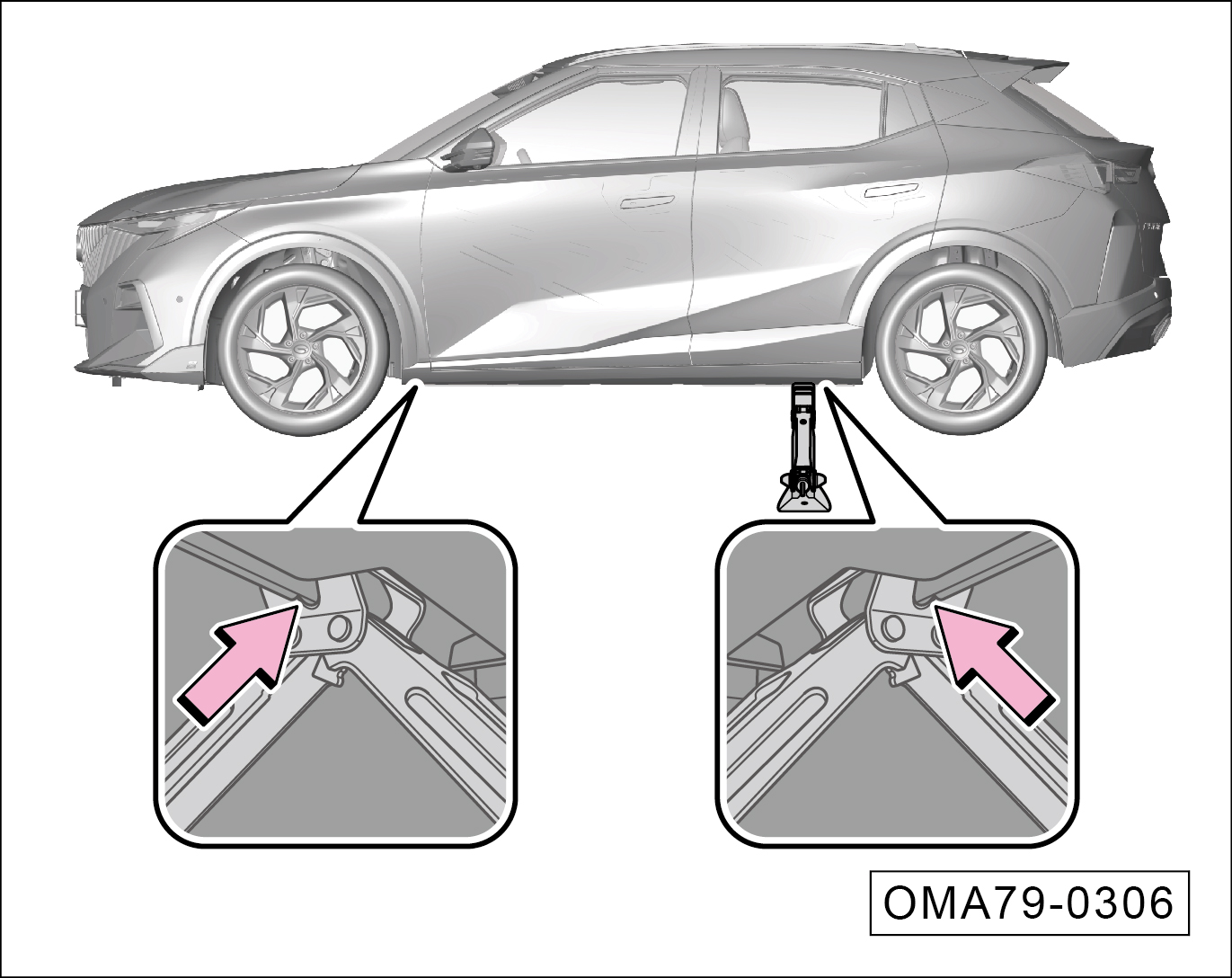 OMA79-0306