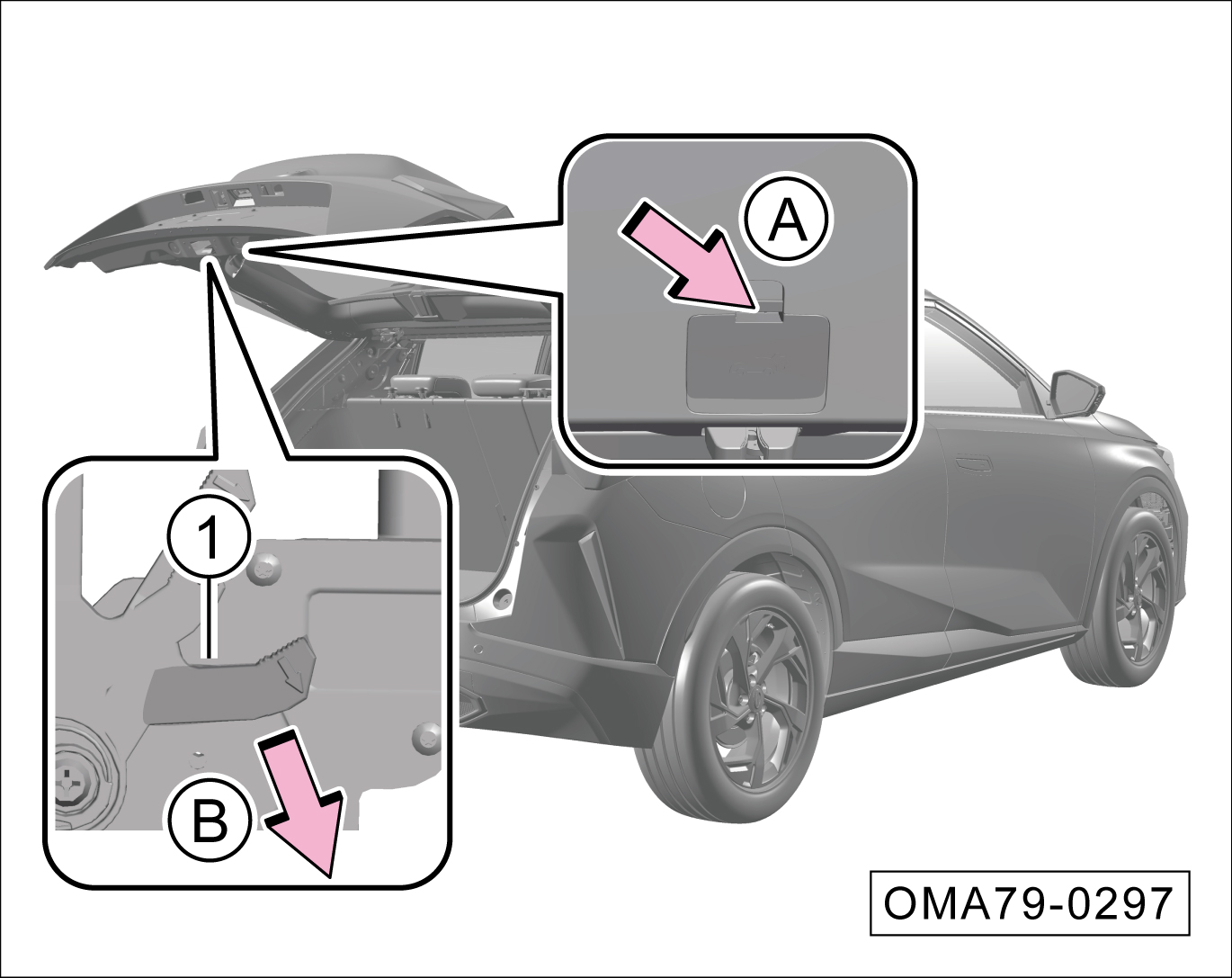 A

1

B

OMA79-0297