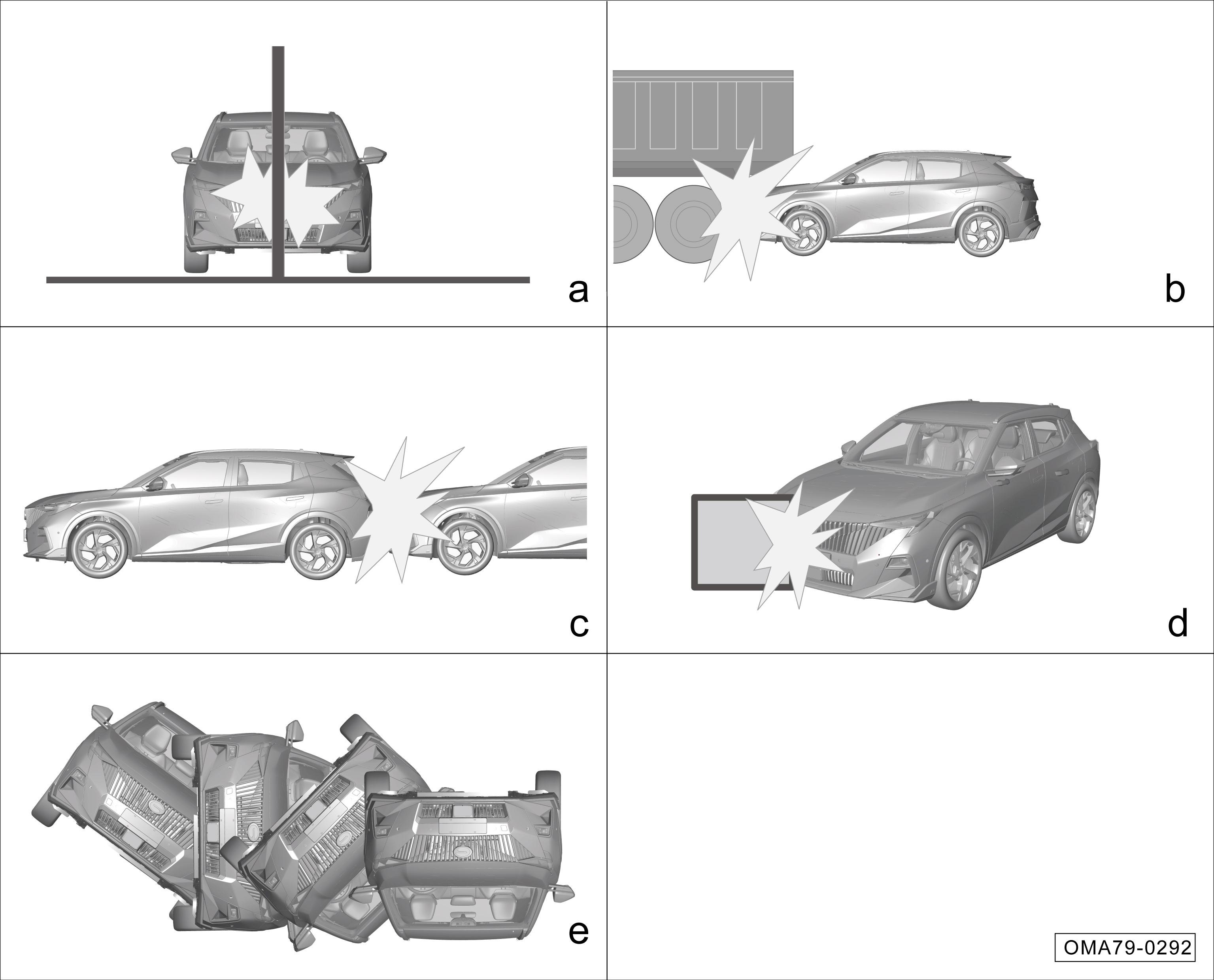 a

b

c

d

e

OMA79-0292