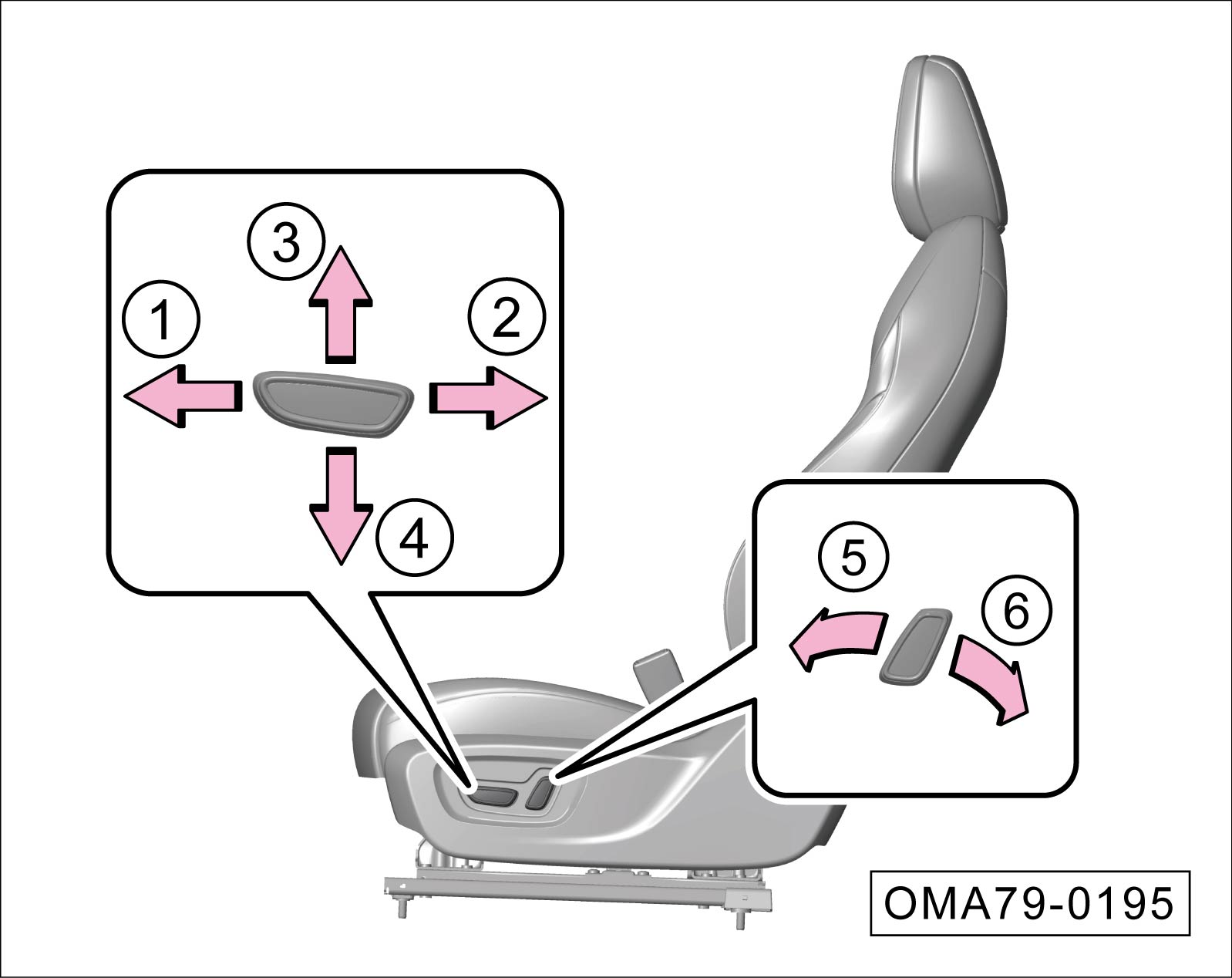 3
1
2
4
5
6
OMA79-0195