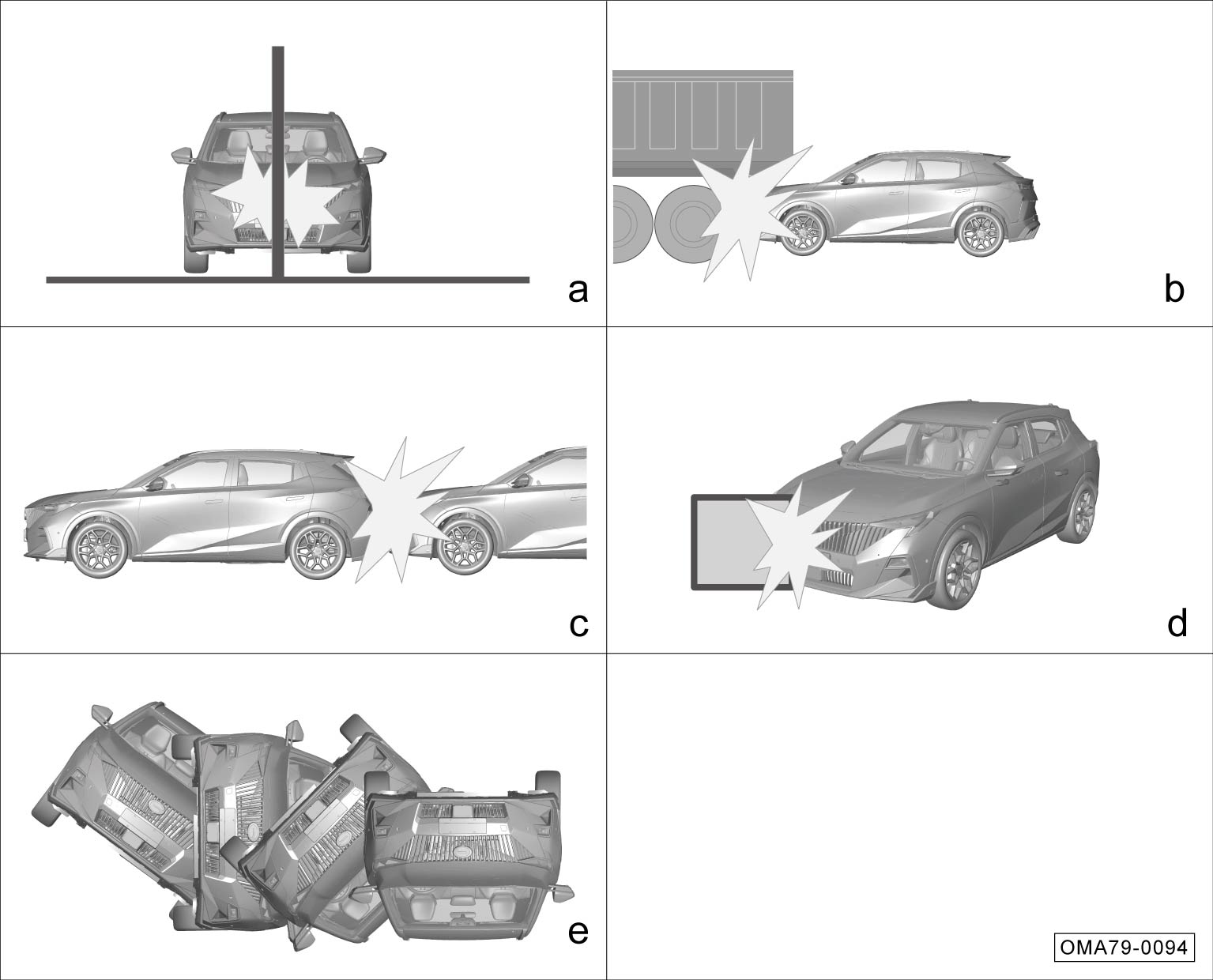 a

b

c

d

e

OMA79-0094